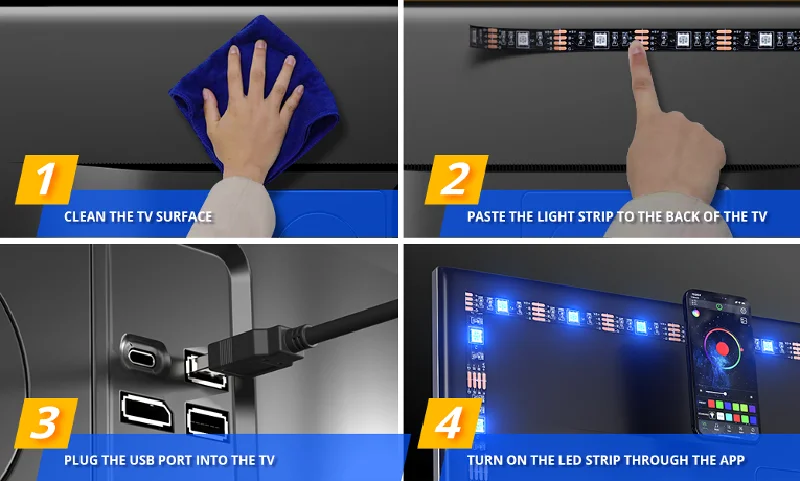 1
CLEAN THE TV SURFACE

2
PASTE THE LIGHT STRIP TO THE BACK OF THE TV

3
PLUG THE USB PORT INTO THE TV

4
TURN ON THE LED STRIP THROUGH THE APP